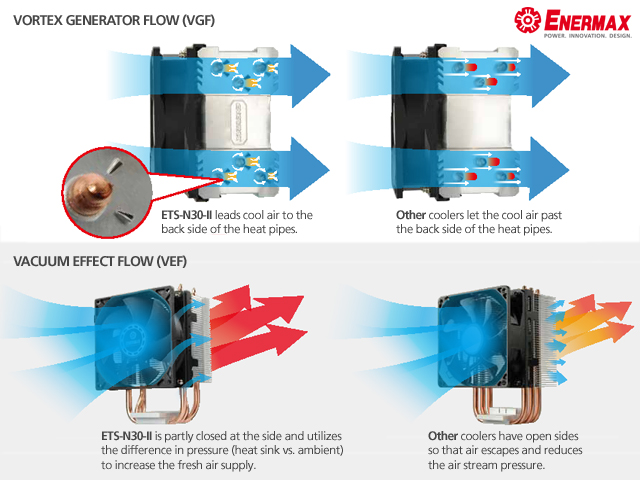 VORTEX GENERATOR FLOW (VGF)

ENERMAX
POWER. INNOVATION. DESIGN.

ETS-N30-II leads cool air to the back side of the heat pipes.

Other coolers let the cool air past the back side of the heat pipes.

VACUUM EFFECT FLOW (VEF)

ETS-N30-II is partly closed at the side and utilizes the difference in pressure (heat sink vs. ambient) to increase the fresh air supply.

Other coolers have open sides so that air escapes and reduces the air stream pressure.