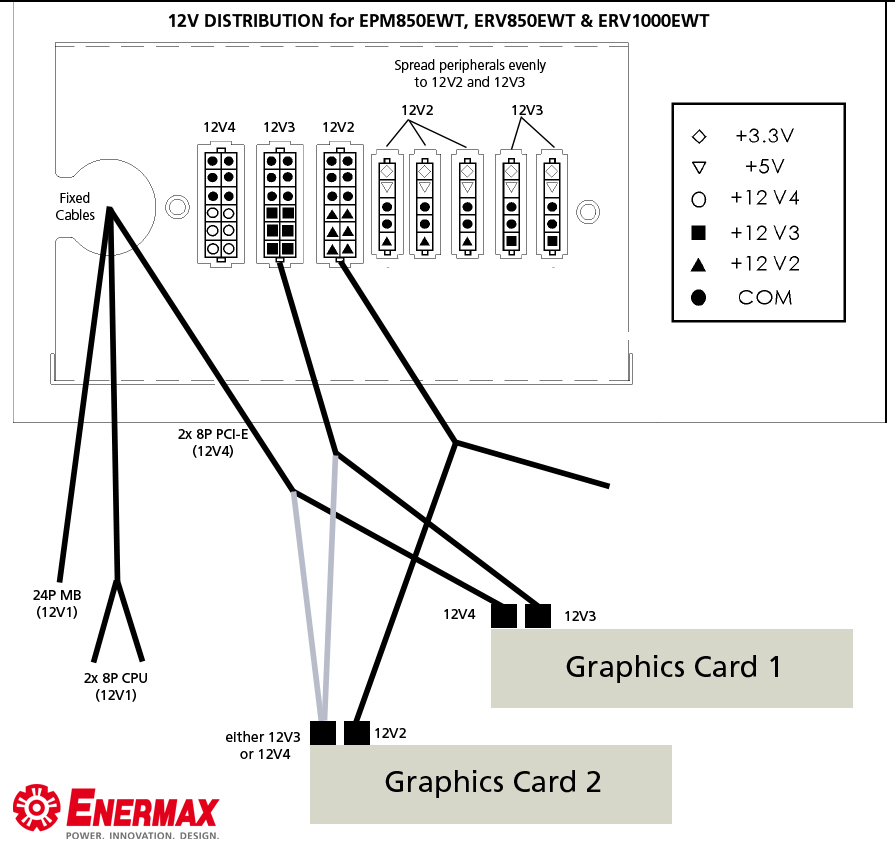 12V DISTRIBUTION for EPM850EWT, ERV850EWT & ERV1000EWT

Spread peripherals evenly to 12V2 and 12V3

12V4
12V3
12V2
12V2
12V3

Fixed Cables

◇ +3.3V
▽ +5V
○ +12 V4
■ +12 V3
▲ +12 V2
● COM

2x 8P PCI-E (12V4)

24P MB (12V1)

2x 8P CPU (12V1)

12V4
12V3

Graphics Card 1

either 12V3 or 12V4
12V2

Graphics Card 2

ENERMAX
POWER. INNOVATION. DESIGN.