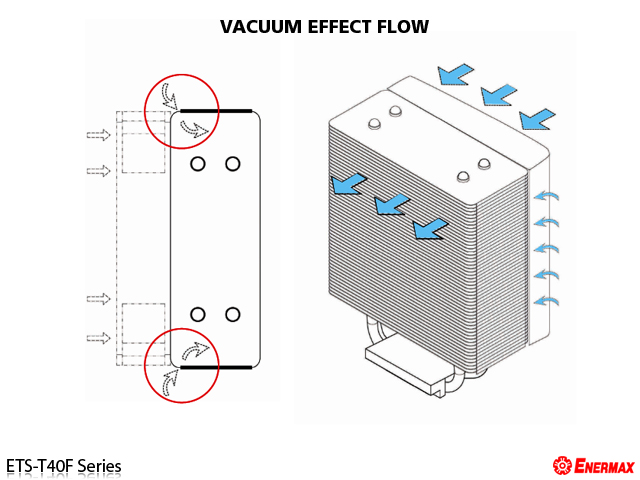 VACUUM EFFECT FLOW

ETS-T40F Series

ENERMAX